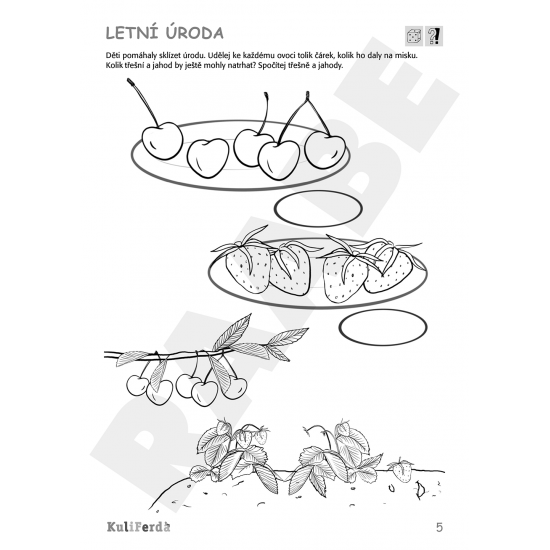 LETNÍ ÚRODA

?

Děti pomáhaly sklízet úrodu. Udělej ke každému ovoci tolik čárek, kolik ho daly na misku. Kolik třešní a jahod by ještě mohly natrhat? Spočítej třešně a jahody.

RAABE

KuliFerda

5