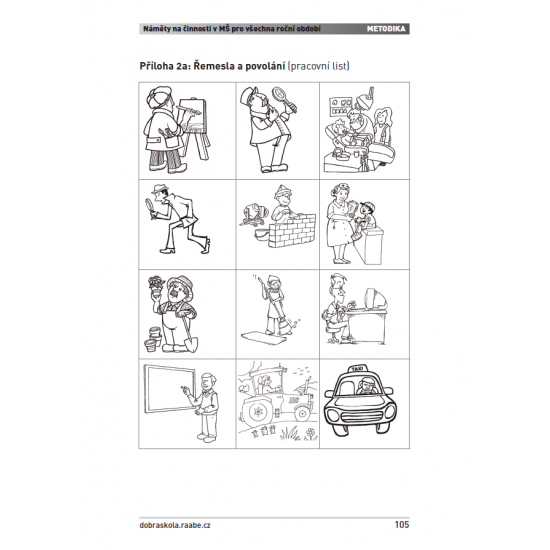 Náměty na činnosti v MŠ pro všechna roční období METODIKA

Příloha 2a: Řemesla a povolání (pracovní list)

TAXI

dobraskola.raabe.cz 105